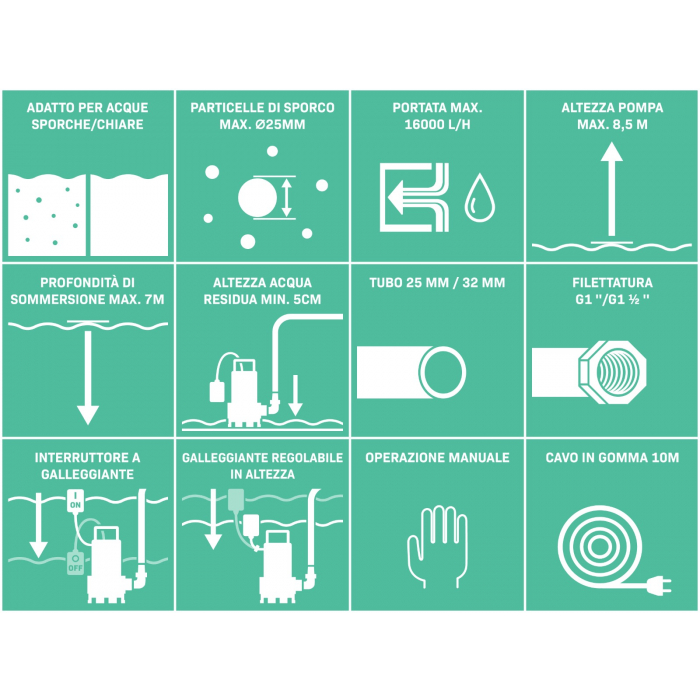 ADATTO PER ACQUE SPORCHE/CHIARE

PARTICELLE DI SPORCO MAX. Ø25MM

PORTATA MAX. 16000 L/H

ALTEZZA POMPA MAX. 8,5 M

PROFONDITÀ DI SOMMERSIONE MAX. 7M

ALTEZZA ACQUA RESIDUA MIN. 5CM

TUBO 25 MM / 32 MM

FILETTATURA G1 "/G1 ½ "

INTERRUTTORE A GALLEGGIANTE

I
ON

O
OFF

GALLEGGIANTE REGOLABILE IN ALTEZZA

OPERAZIONE MANUALE

CAVO IN GOMMA 10M